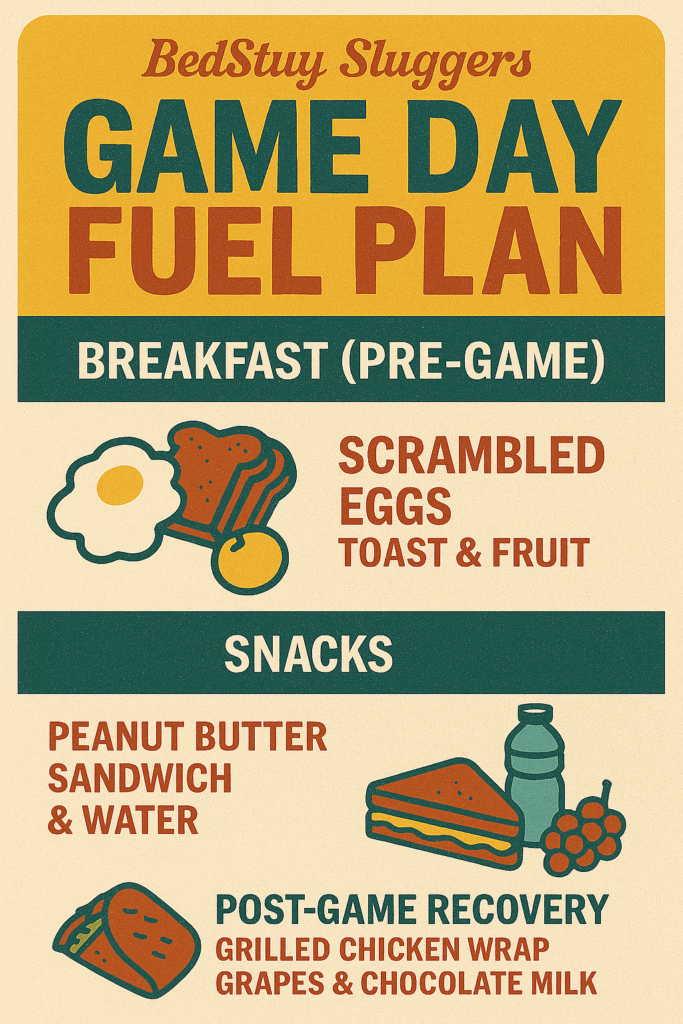 BedStuy Sluggers

GAME DAY FUEL PLAN

BREAKFAST (PRE-GAME)

SCRAMBLED EGGS
TOAST & FRUIT

SNACKS

PEANUT BUTTER SANDWICH & WATER

POST-GAME RECOVERY
GRILLED CHICKEN WRAP
GRAPES & CHOCOLATE MILK