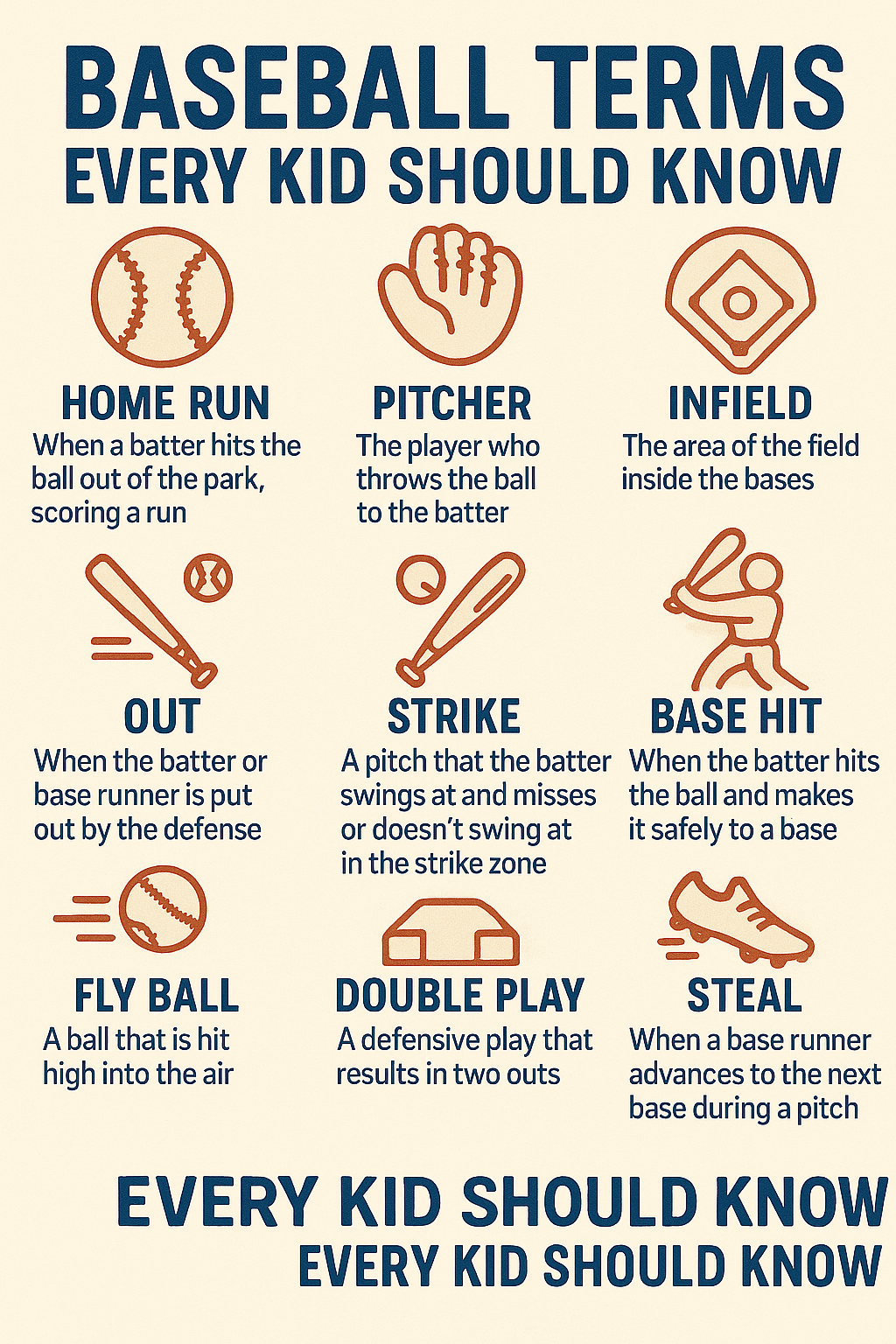 BASEBALL TERMS
EVERY KID SHOULD KNOW

HOME RUN
When a batter hits the ball out of the park, scoring a run

PITCHER
The player who throws the ball to the batter

INFIELD
The area of the field inside the bases

OUT
When the batter or base runner is put out by the defense

STRIKE
A pitch that the batter swings at and misses or doesn't swing at in the strike zone

BASE HIT
When the batter hits the ball and makes it safely to a base

FLY BALL
A ball that is hit high into the air

DOUBLE PLAY
A defensive play that results in two outs

STEAL
When a base runner advances to the next base during a pitch

EVERY KID SHOULD KNOW
EVERY KID SHOULD KNOW