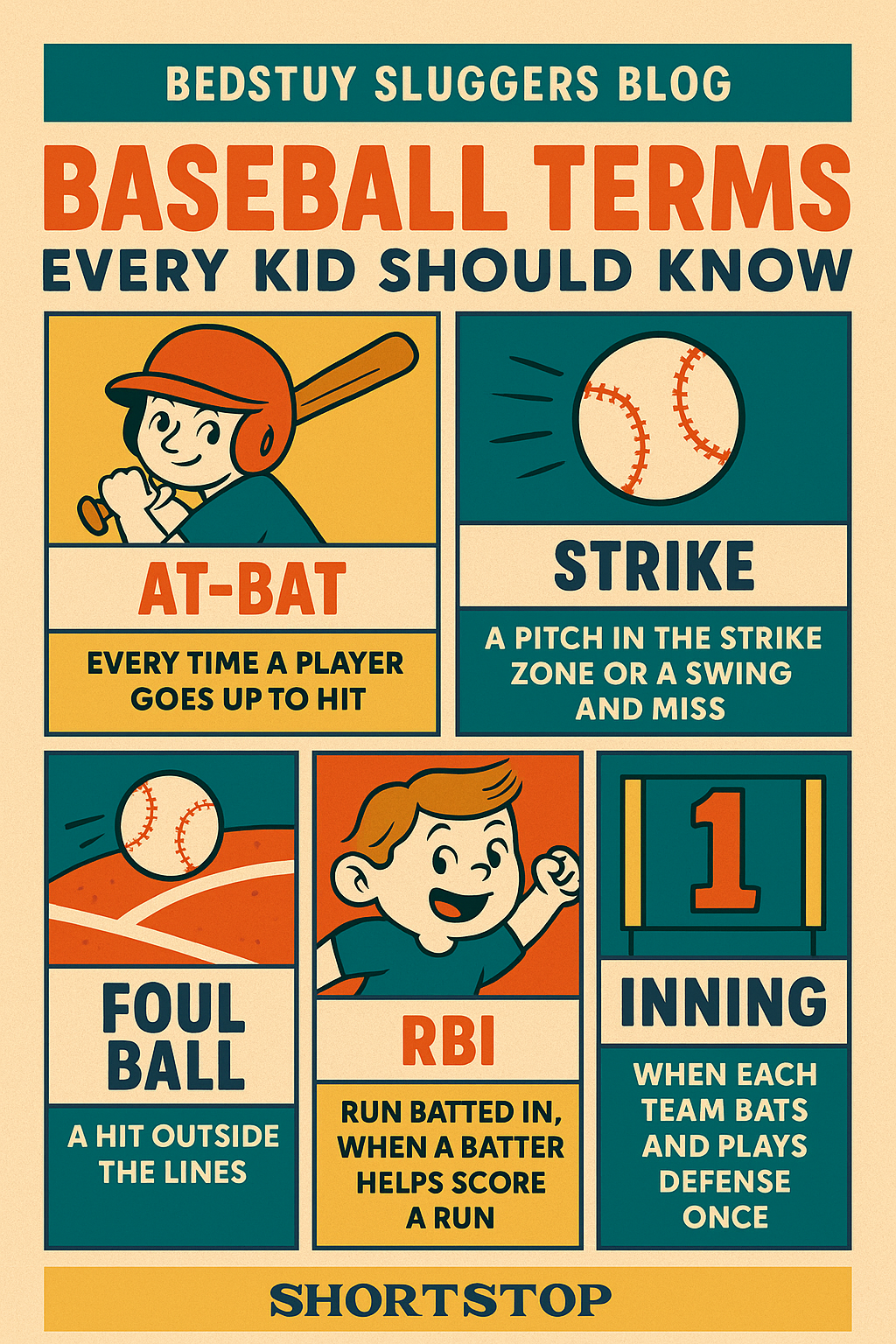 BEDSTUY SLUGGERS BLOG

BASEBALL TERMS
EVERY KID SHOULD KNOW

AT-BAT
EVERY TIME A PLAYER GOES UP TO HIT

STRIKE
A PITCH IN THE STRIKE ZONE OR A SWING AND MISS

FOUL BALL
A HIT OUTSIDE THE LINES

RBI
RUN BATTED IN, WHEN A BATTER HELPS SCORE A RUN

1

INNING
WHEN EACH TEAM BATS AND PLAYS DEFENSE ONCE

SHORTSTOP